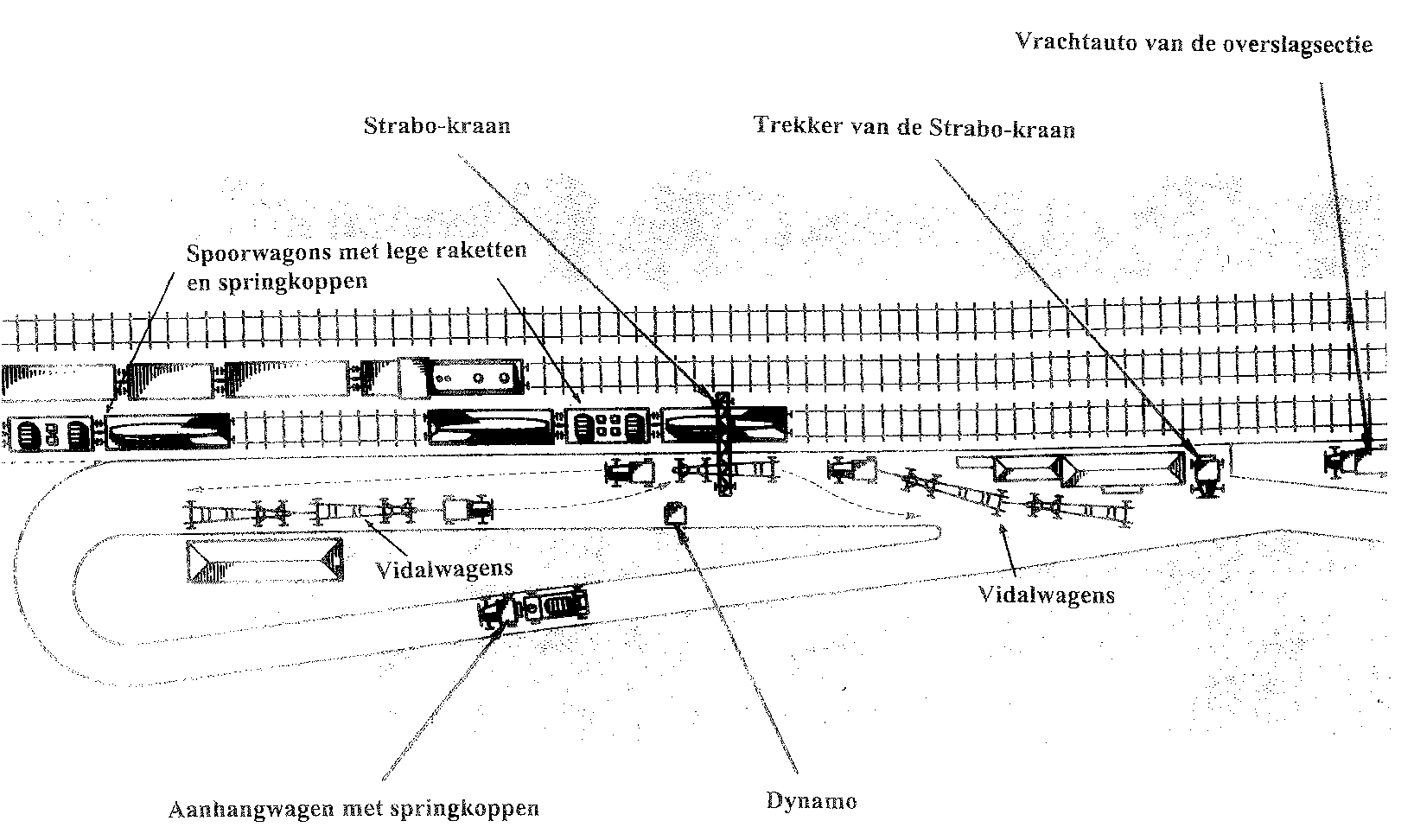 Vrachtauto van de overslagsectie

Strabo-kraan

Trekker van de Strabo-kraan

Spoorwagons met lege raketten en springkoppen

Vidalwagens

Vidalwagens

Aanhangwagen met springkoppen

Dynamo